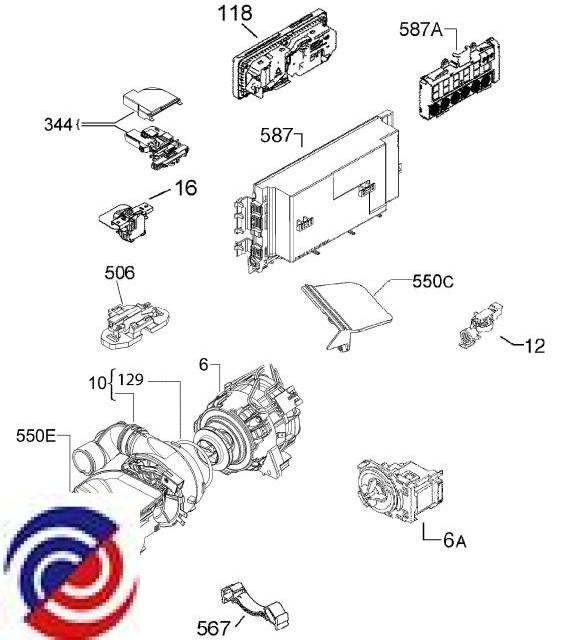 118
587A
344
587
16
506
550C
12
10
129
6
550E
6A
567